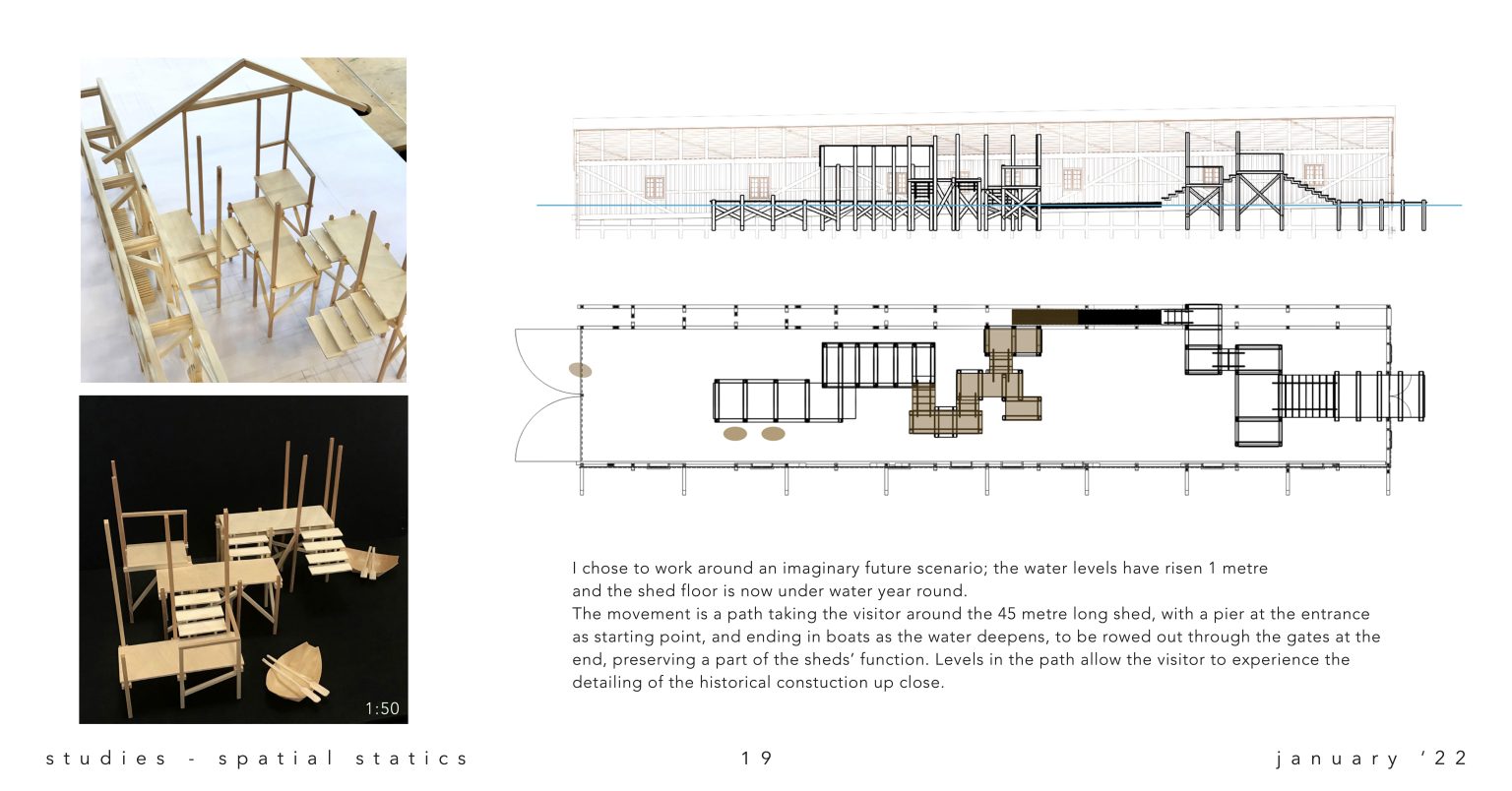 1:50

I chose to work around an imaginary future scenario; the water levels have risen 1 metre and the shed floor is now under water year round.
The movement is a path taking the visitor around the 45 metre long shed, with a pier at the entrance as starting point, and ending in boats as the water deepens, to be rowed out through the gates at the end, preserving a part of the sheds' function. Levels in the path allow the visitor to experience the detailing of the historical constuction up close.

studies - spatial statics

19

january '22